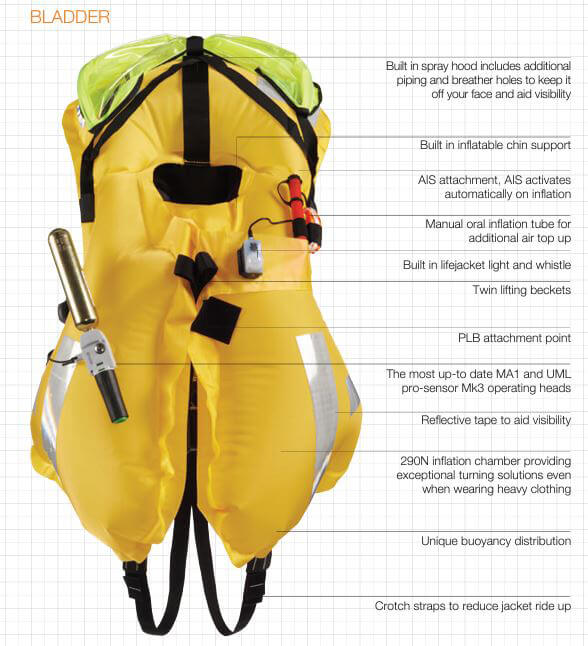 BLADDER

Built in spray hood includes additional piping and breather holes to keep it off your face and aid visibility

Built in inflatable chin support

AIS attachment, AIS activates automatically on inflation

Manual oral inflation tube for additional air top up

Built in lifejacket light and whistle

Twin lifting beckets

PLB attachment point

The most up-to date MA1 and UML pro-sensor Mk3 operating heads

Reflective tape to aid visibility

290N inflation chamber providing exceptional turning solutions even when wearing heavy clothing

Unique buoyancy distribution

Crotch straps to reduce jacket ride up